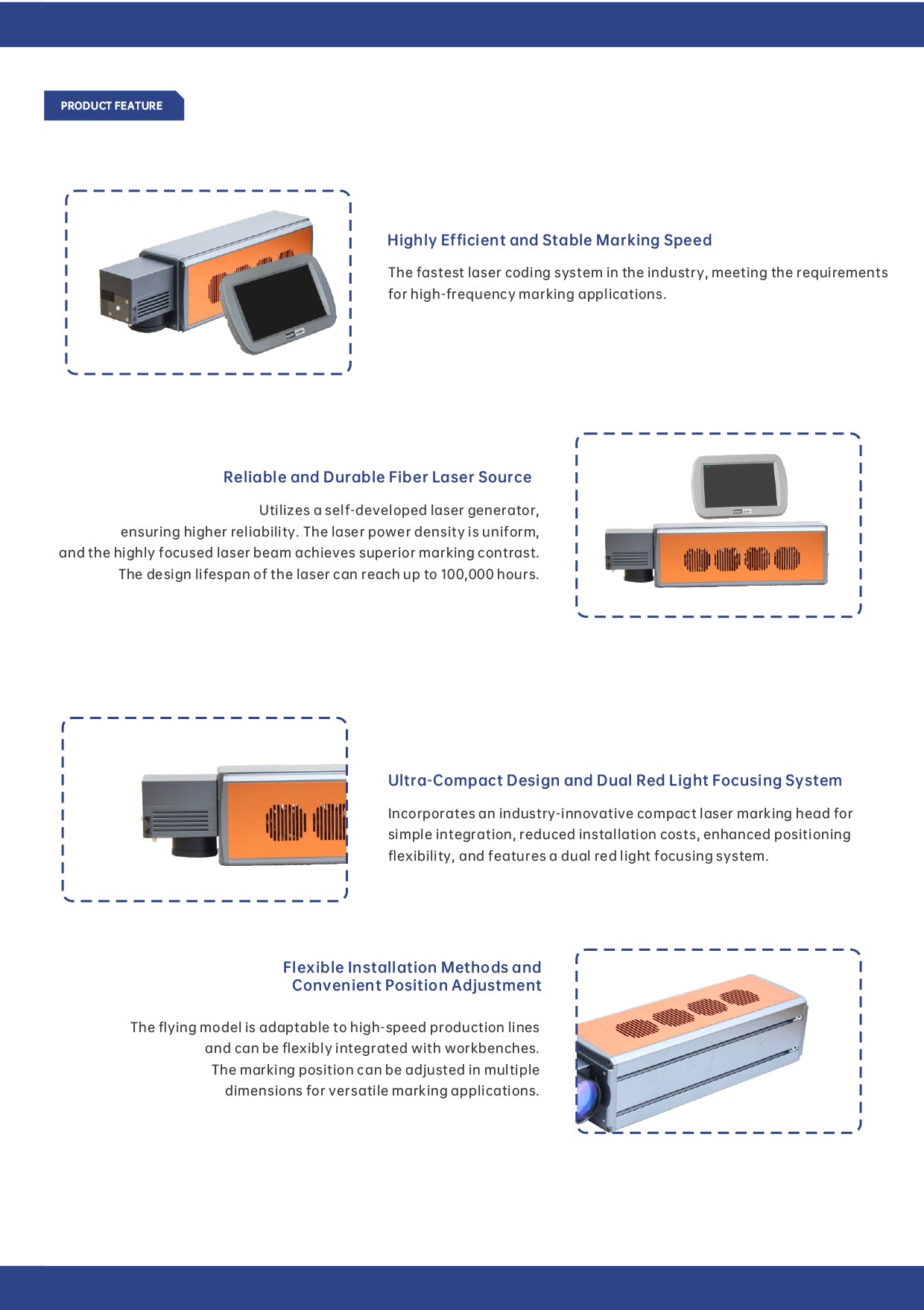 PRODUCT FEATURE

Highly Efficient and Stable Marking Speed

The fastest laser coding system in the industry, meeting the requirements for high-frequency marking applications.

Reliable and Durable Fiber Laser Source

Utilizes a self-developed laser generator, ensuring higher reliability. The laser power density is uniform, and the highly focused laser beam achieves superior marking contrast. The design lifespan of the laser can reach up to 100,000 hours.

Ultra-Compact Design and Dual Red Light Focusing System

Incorporates an industry-innovative compact laser marking head for simple integration, reduced installation costs, enhanced positioning flexibility, and features a dual red light focusing system.

Flexible Installation Methods and Convenient Position Adjustment

The flying model is adaptable to high-speed production lines and can be flexibly integrated with workbenches. The marking position can be adjusted in multiple dimensions for versatile marking applications.