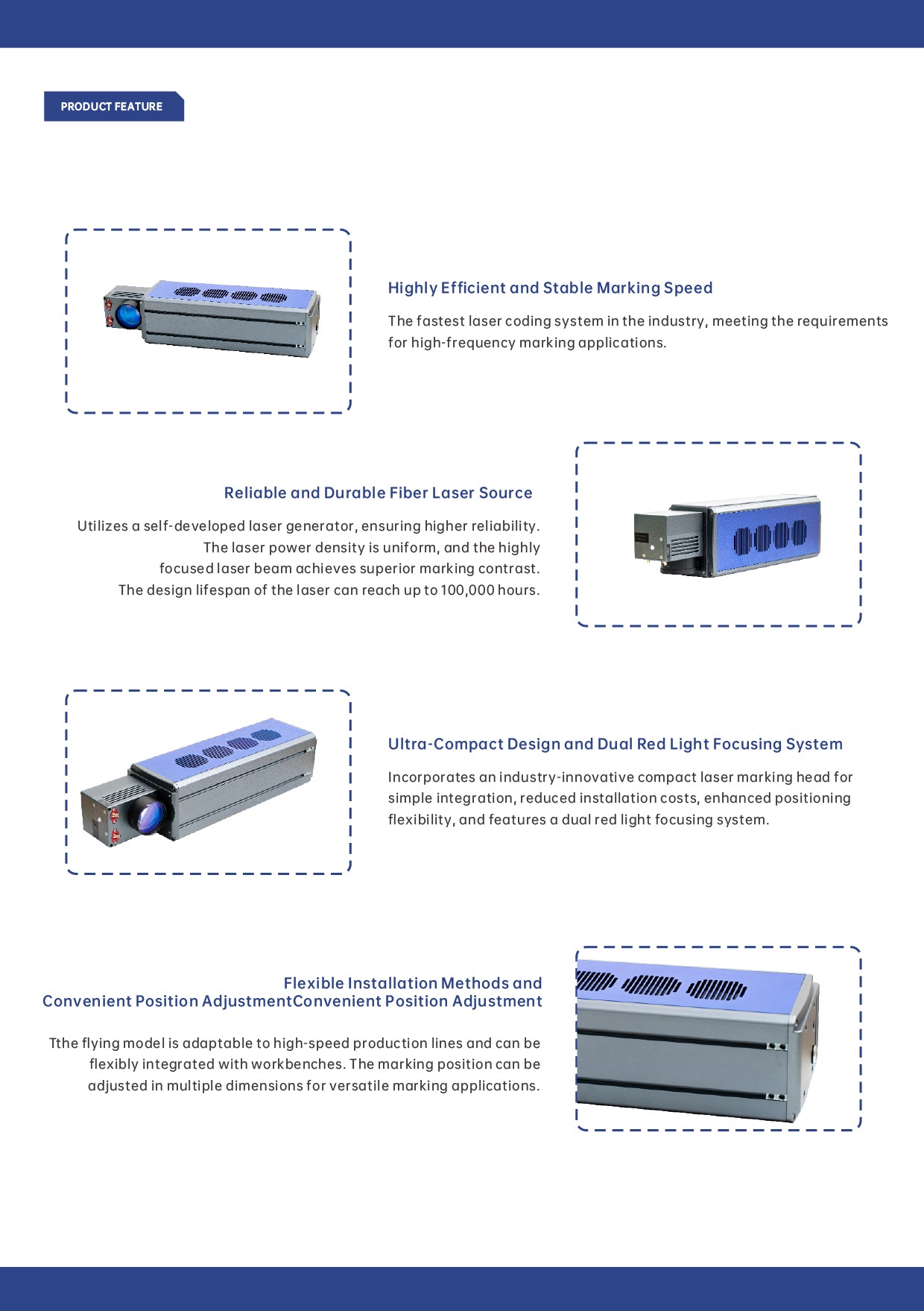 PRODUCT FEATURE

Highly Efficient and Stable Marking Speed

The fastest laser coding system in the industry, meeting the requirements for high-frequency marking applications.

Reliable and Durable Fiber Laser Source

Utilizes a self-developed laser generator, ensuring higher reliability. The laser power density is uniform, and the highly focused laser beam achieves superior marking contrast. The design lifespan of the laser can reach up to 100,000 hours.

Ultra-Compact Design and Dual Red Light Focusing System

Incorporates an industry-innovative compact laser marking head for simple integration, reduced installation costs, enhanced positioning flexibility, and features a dual red light focusing system.

Flexible Installation Methods and Convenient Position AdjustmentConvenient Position Adjustment

Tthe flying model is adaptable to high-speed production lines and can be flexibly integrated with workbenches. The marking position can be adjusted in multiple dimensions for versatile marking applications.